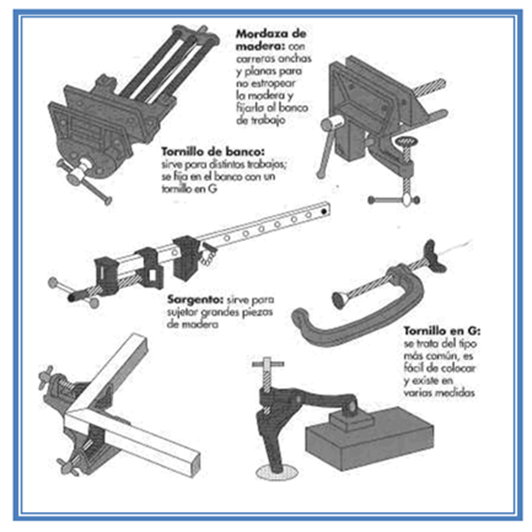 **Mordaza de madera:** con carreras anchas y planas para no estropear la madera y fijarla al banco de trabajo

**Tornillo de banco:** sirve para distintos trabajos; se fija en el banco con un tornillo en G

**Sargento:** sirve para sujetar grandes piezas de madera

**Tornillo en G:** se trata del tipo más común, es fácil de colocar y existe en varias medidas