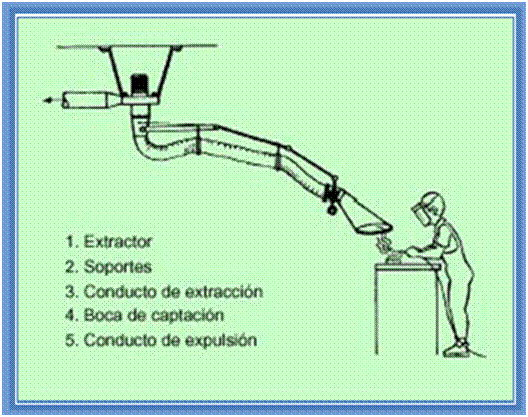 1. Extractor
2. Soportes
3. Conducto de extracción
4. Boca de captación
5. Conducto de expulsión