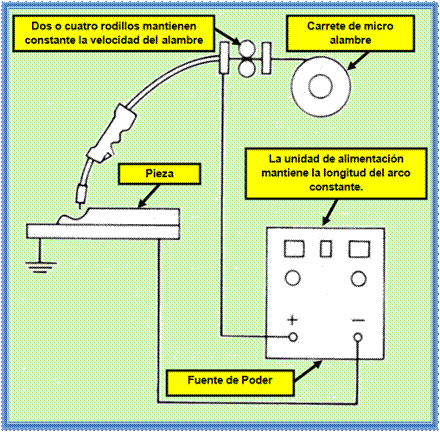 Dos o cuatro rodillos mantienen constante la velocidad del alambre

Carrete de micro alambre

Pieza

La unidad de alimentación mantiene la longitud del arco constante.

+

—

Fuente de Poder