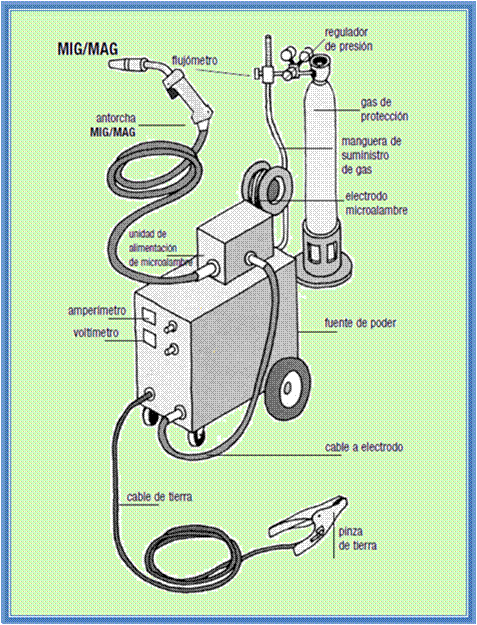 MIG/MAG

regulador de presión

flujómetro

gas de protección

antorcha MIG/MAG

manguera de suministro de gas

electrodo microalambre

unidad de alimentación de microalambre

amperímetro

voltímetro

fuente de poder

cable a electrodo

cable de tierra

pinza de tierra