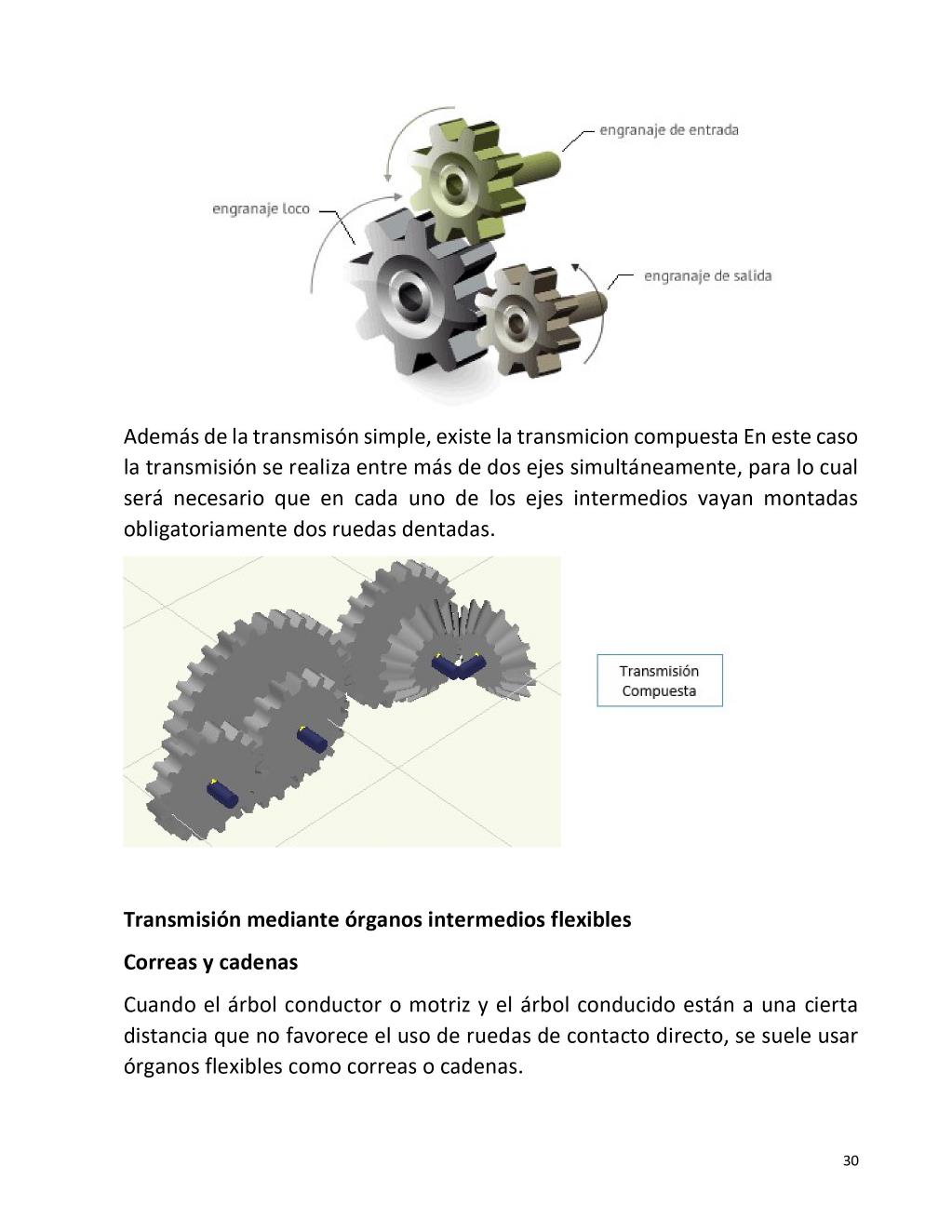 engranaje de entrada

engranaje loco

engranaje de salida

Además de la transmisón simple, existe la transmicion compuesta En este caso la transmisión se realiza entre más de dos ejes simultáneamente, para lo cual será necesario que en cada uno de los ejes intermedios vayan montadas obligatoriamente dos ruedas dentadas.

Transmisión Compuesta

**Transmisión mediante órganos intermedios flexibles**

**Correas y cadenas**

Cuando el árbol conductor o motriz y el árbol conducido están a una cierta distancia que no favorece el uso de ruedas de contacto directo, se suele usar órganos flexibles como correas o cadenas.

30