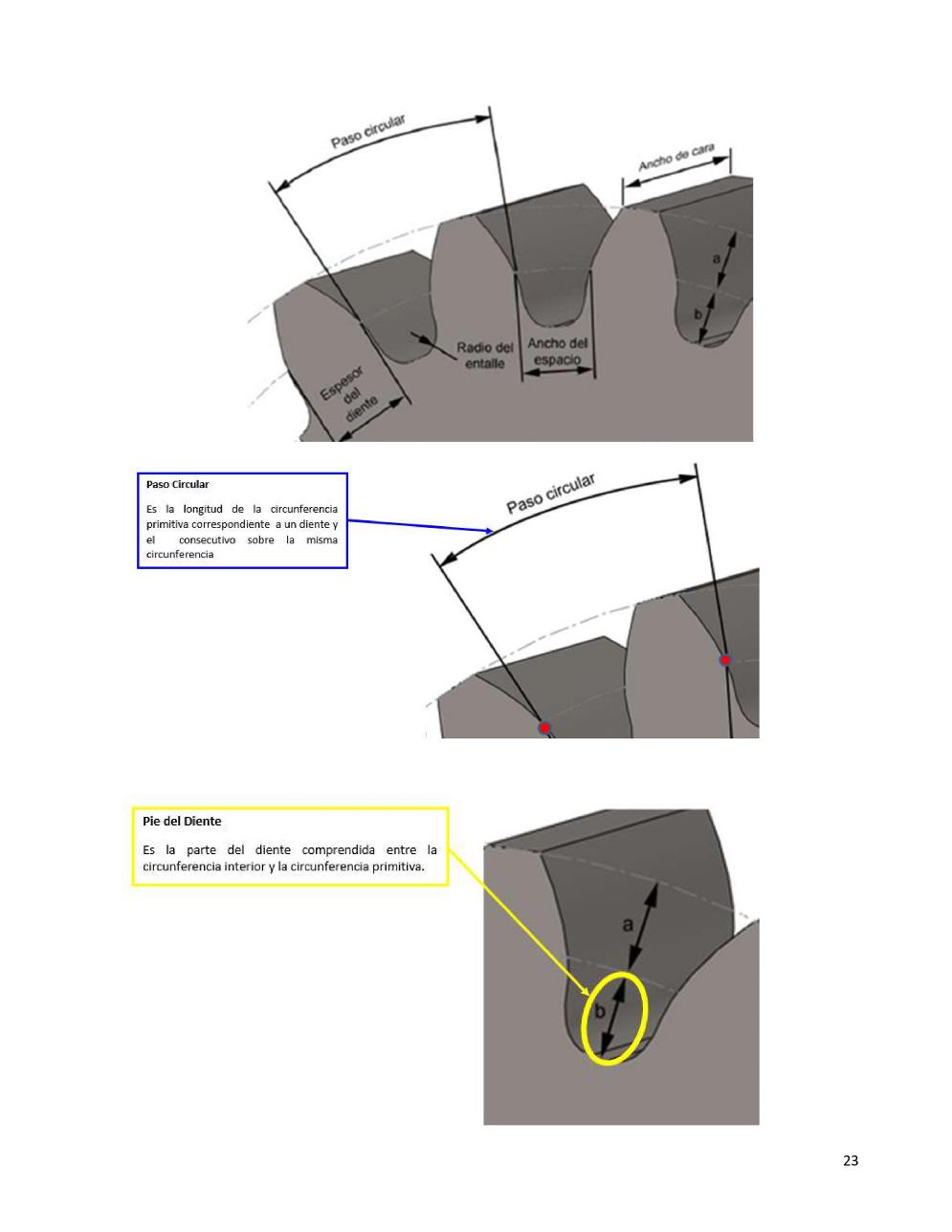 Paso circular

Ancho de cara

a

b

Radio del entalle

Ancho del espacio

Espesor del diente

Paso Circular

Es la longitud de la circunferencia primitiva correspondiente a un diente y el consecutivo sobre la misma circunferencia

Paso circular

Pie del Diente

Es la parte del diente comprendida entre la circunferencia interior y la circunferencia primitiva.

a

b

23