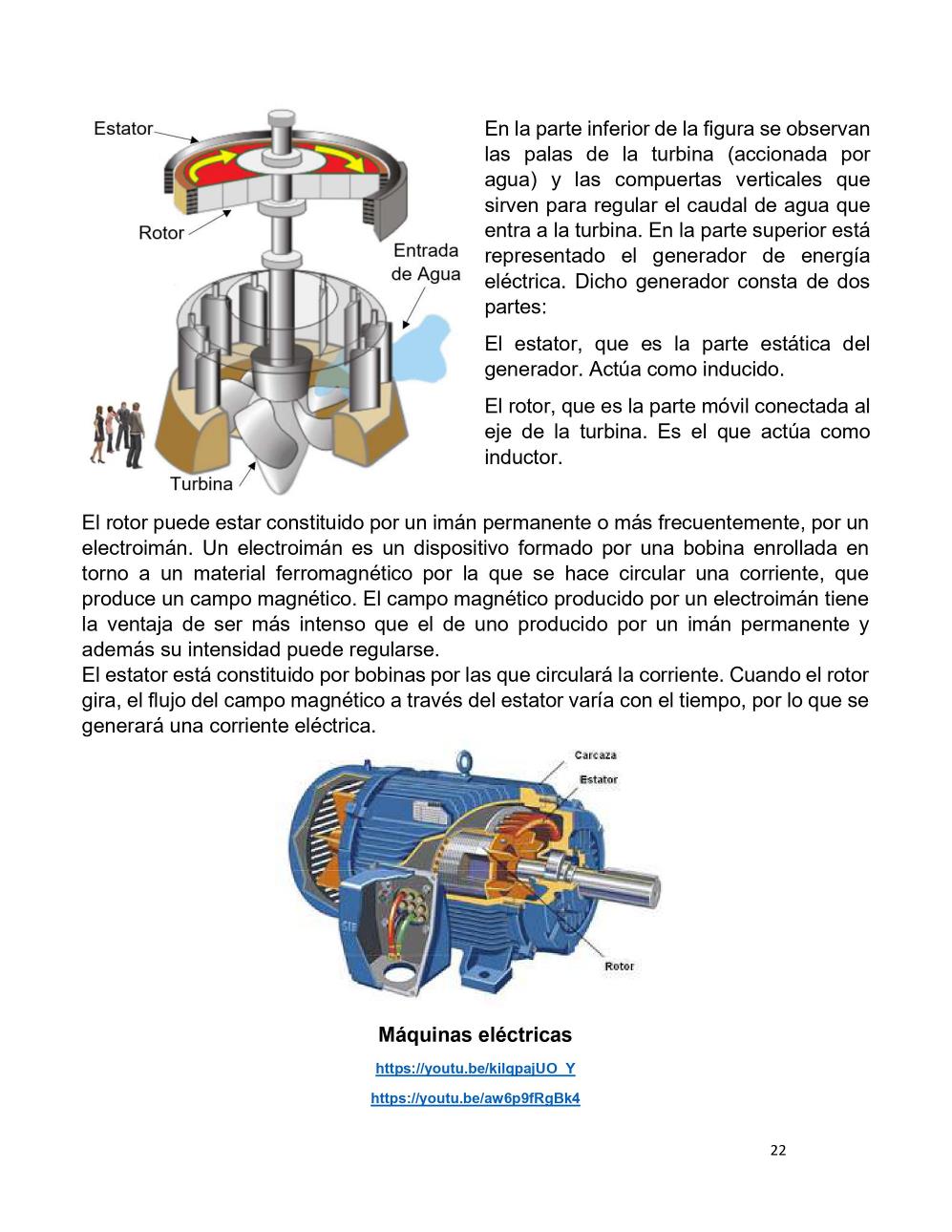 Estator

Rotor

Entrada de Agua

Turbina

En la parte inferior de la figura se observan las palas de la turbina (accionada por agua) y las compuertas verticales que sirven para regular el caudal de agua que entra a la turbina. En la parte superior está representado el generador de energía eléctrica. Dicho generador consta de dos partes:

El estator, que es la parte estática del generador. Actúa como inducido.

El rotor, que es la parte móvil conectada al eje de la turbina. Es el que actúa como inductor.

El rotor puede estar constituido por un imán permanente o más frecuentemente, por un electroimán. Un electroimán es un dispositivo formado por una bobina enrollada en torno a un material ferromagnético por la que se hace circular una corriente, que produce un campo magnético. El campo magnético producido por un electroimán tiene la ventaja de ser más intenso que el de uno producido por un imán permanente y además su intensidad puede regularse.
El estator está constituido por bobinas por las que circulará la corriente. Cuando el rotor gira, el flujo del campo magnético a través del estator varía con el tiempo, por lo que se generará una corriente eléctrica.

Carcaza

Estator

Rotor

Máquinas eléctricas

https://youtu.be/kilqpajUO_Y

https://youtu.be/aw6p9fRgBk4

22