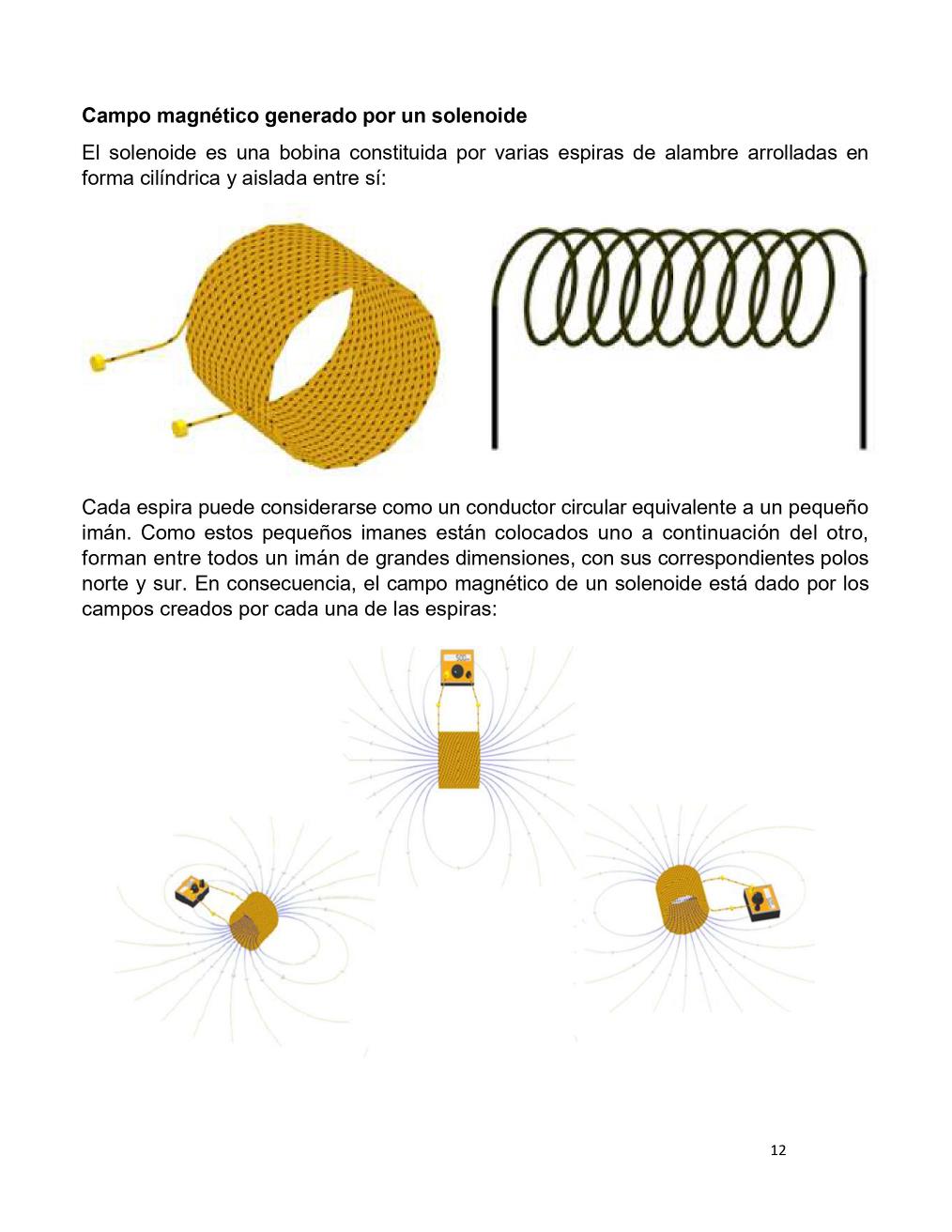 Campo magnético generado por un solenoide

El solenoide es una bobina constituida por varias espiras de alambre arrolladas en forma cilíndrica y aislada entre sí:

Cada espira puede considerarse como un conductor circular equivalente a un pequeño imán. Como estos pequeños imanes están colocados uno a continuación del otro, forman entre todos un imán de grandes dimensiones, con sus correspondientes polos norte y sur. En consecuencia, el campo magnético de un solenoide está dado por los campos creados por cada una de las espiras:

12