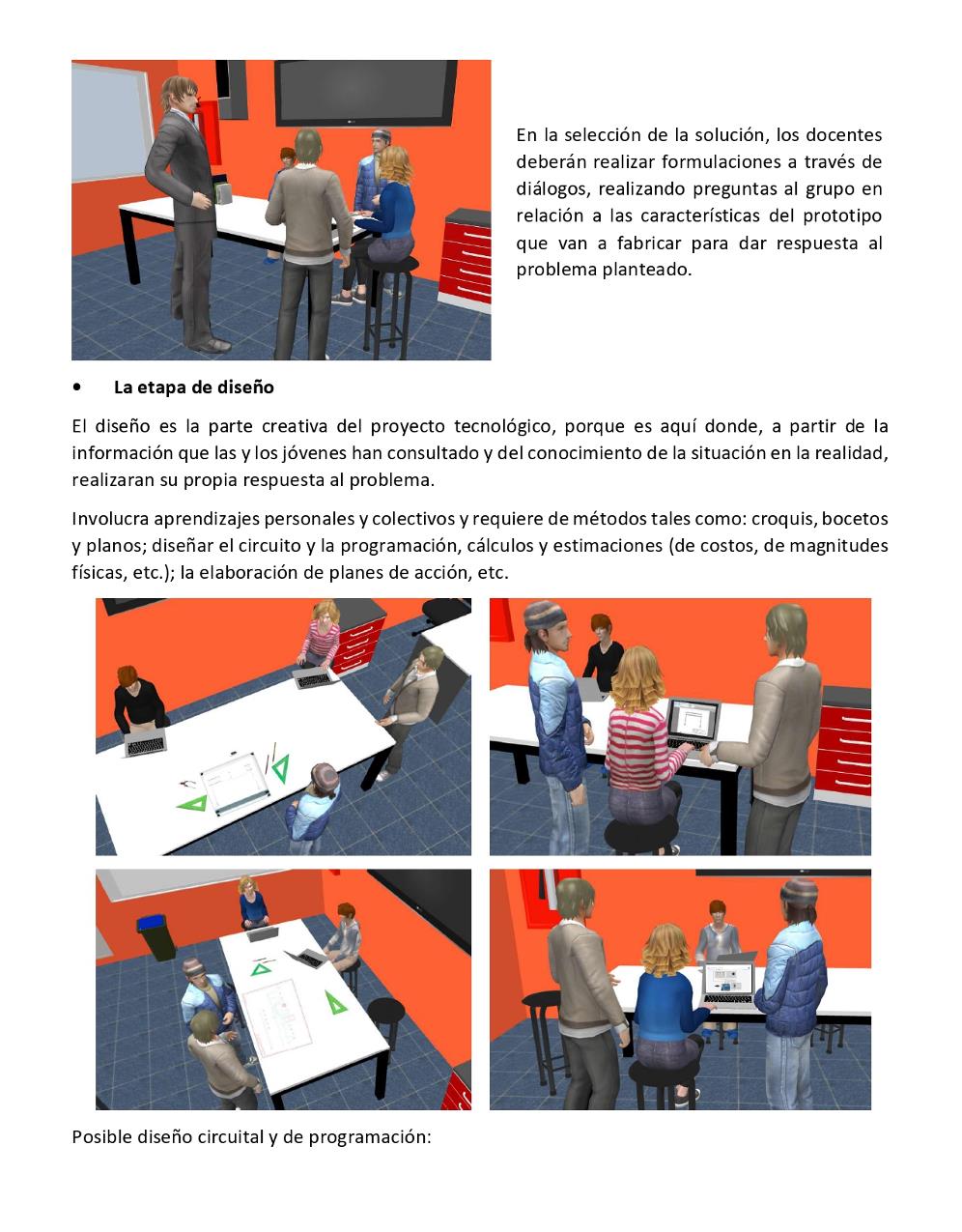 En la selección de la solución, los docentes deberán realizar formulaciones a través de diálogos, realizando preguntas al grupo en relación a las características del prototipo que van a fabricar para dar respuesta al problema planteado.

• La etapa de diseño

El diseño es la parte creativa del proyecto tecnológico, porque es aquí donde, a partir de la información que las y los jóvenes han consultado y del conocimiento de la situación en la realidad, realizaran su propia respuesta al problema.

Involucra aprendizajes personales y colectivos y requiere de métodos tales como: croquis, bocetos y planos; diseñar el circuito y la programación, cálculos y estimaciones (de costos, de magnitudes físicas, etc.); la elaboración de planes de acción, etc.

Posible diseño circuital y de programación: