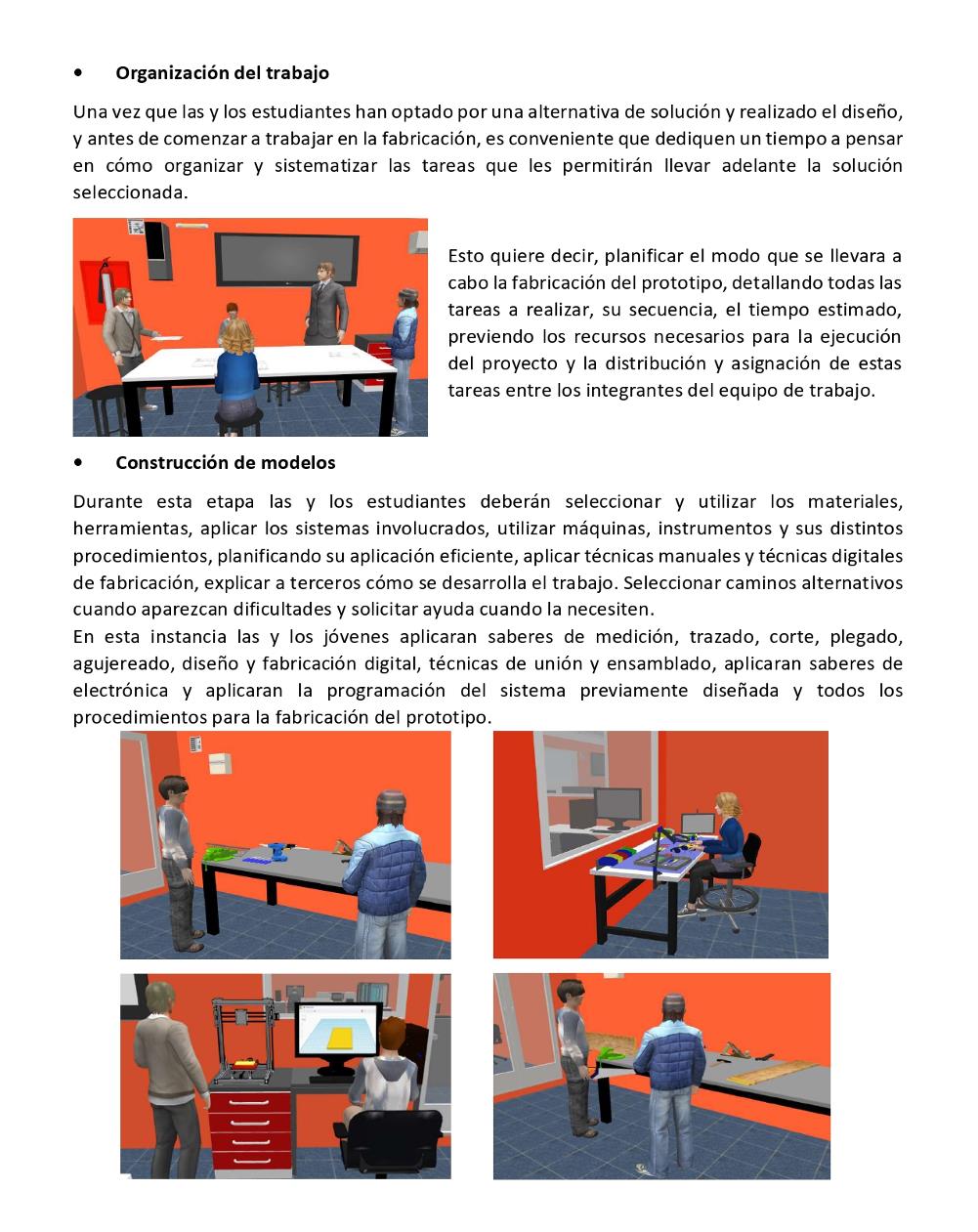 • Organización del trabajo

Una vez que las y los estudiantes han optado por una alternativa de solución y realizado el diseño, y antes de comenzar a trabajar en la fabricación, es conveniente que dediquen un tiempo a pensar en cómo organizar y sistematizar las tareas que les permitirán llevar adelante la solución seleccionada.

Esto quiere decir, planificar el modo que se llevara a cabo la fabricación del prototipo, detallando todas las tareas a realizar, su secuencia, el tiempo estimado, previendo los recursos necesarios para la ejecución del proyecto y la distribución y asignación de estas tareas entre los integrantes del equipo de trabajo.

• Construcción de modelos

Durante esta etapa las y los estudiantes deberán seleccionar y utilizar los materiales, herramientas, aplicar los sistemas involucrados, utilizar máquinas, instrumentos y sus distintos procedimientos, planificando su aplicación eficiente, aplicar técnicas manuales y técnicas digitales de fabricación, explicar a terceros cómo se desarrolla el trabajo. Seleccionar caminos alternativos cuando aparezcan dificultades y solicitar ayuda cuando la necesiten.
En esta instancia las y los jóvenes aplicaran saberes de medición, trazado, corte, plegado, agujereado, diseño y fabricación digital, técnicas de unión y ensamblado, aplicaran saberes de electrónica y aplicaran la programación del sistema previamente diseñada y todos los procedimientos para la fabricación del prototipo.